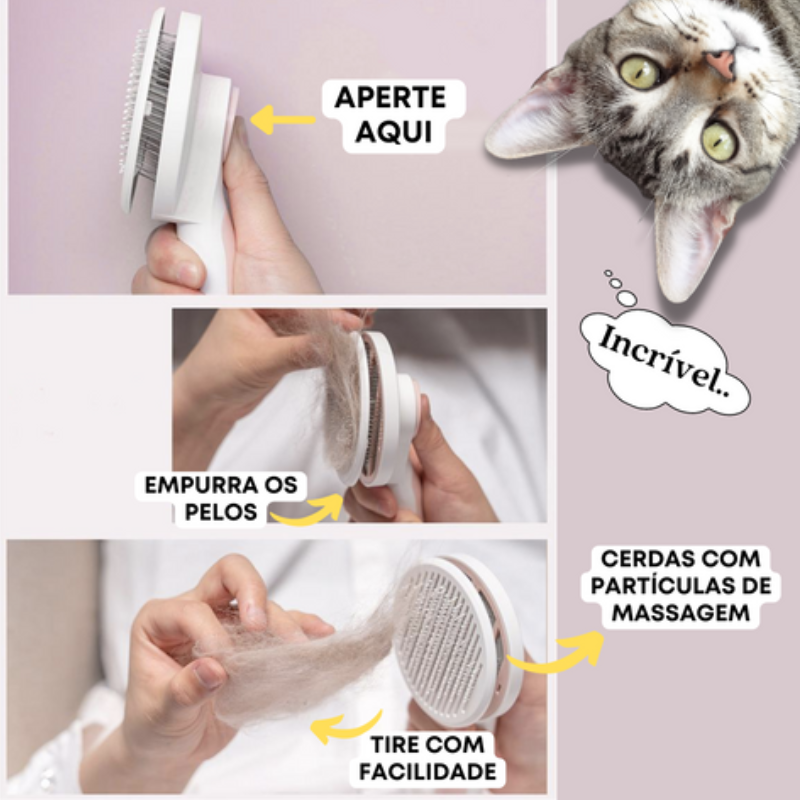 APERTE AQUI

Incrível..

EMPURRA OS PELOS

CERDAS COM PARTÍCULAS DE MASSAGEM

TIRE COM FACILIDADE